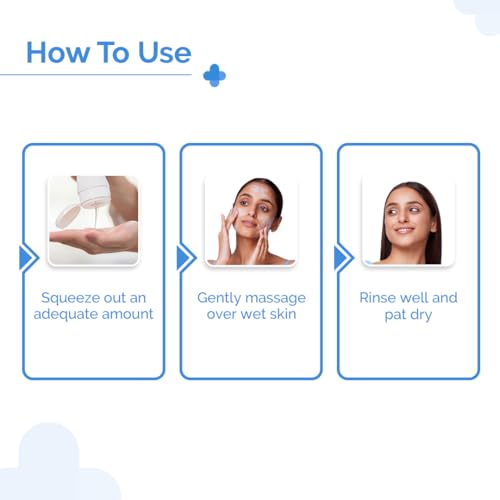 How To Use

Squeeze out an adequate amount

Gently massage over wet skin

Rinse well and pat dry