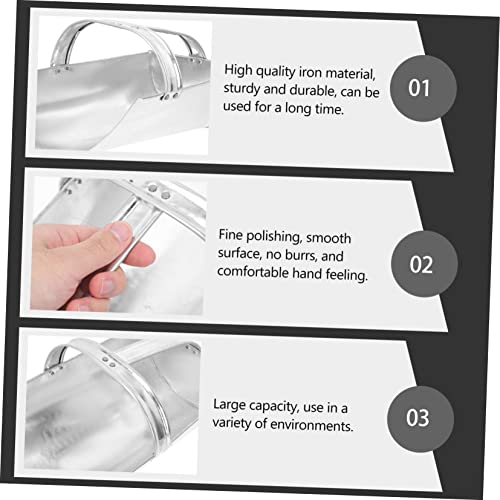 High quality iron material, sturdy and durable, can be used for a long time.

01

Fine polishing, smooth surface, no burrs, and comfortable hand feeling.

02

Large capacity, use in a variety of environments.

03