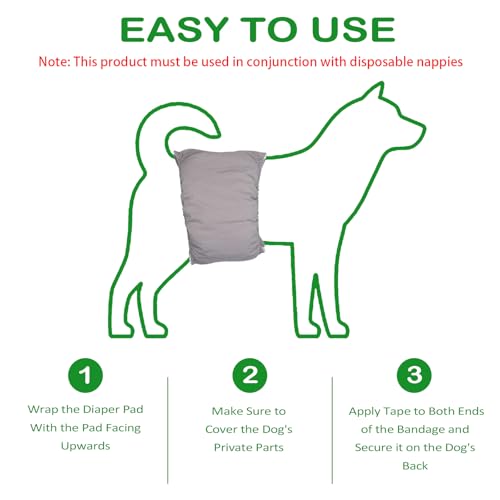 EASY TO USE

Note: This product must be used in conjunction with disposable nappies

1

Wrap the Diaper Pad With the Pad Facing Upwards

2

Make Sure to Cover the Dog's Private Parts

3

Apply Tape to Both Ends of the Bandage and Secure it on the Dog's Back