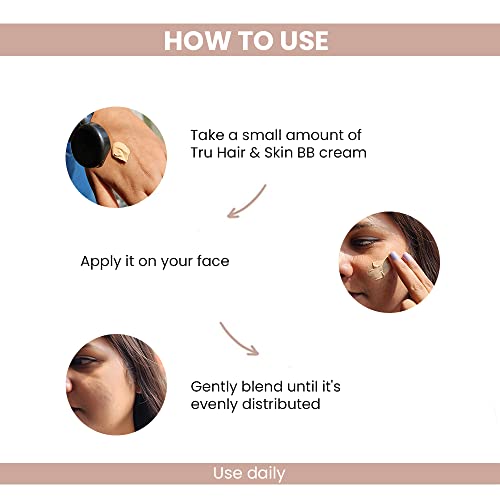 HOW TO USE

Take a small amount of Tru Hair & Skin BB cream

Apply it on your face

Gently blend until it's evenly distributed

Use daily