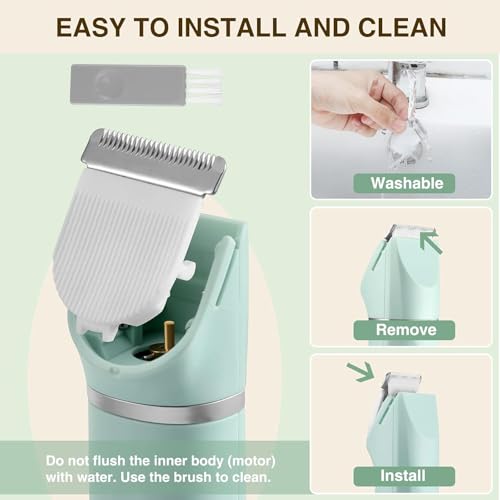 EASY TO INSTALL AND CLEAN

Washable

Remove

Install

Do not flush the inner body (motor) with water. Use the brush to clean.