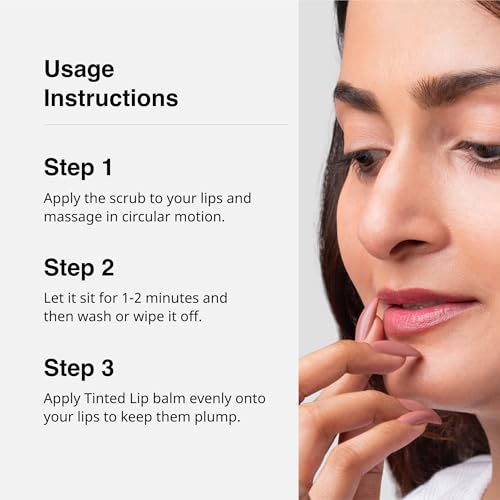 Usage Instructions

Step 1

Apply the scrub to your lips and massage in circular motion.

Step 2

Let it sit for 1-2 minutes and then wash or wipe it off.

Step 3

Apply Tinted Lip balm evenly onto your lips to keep them plump.