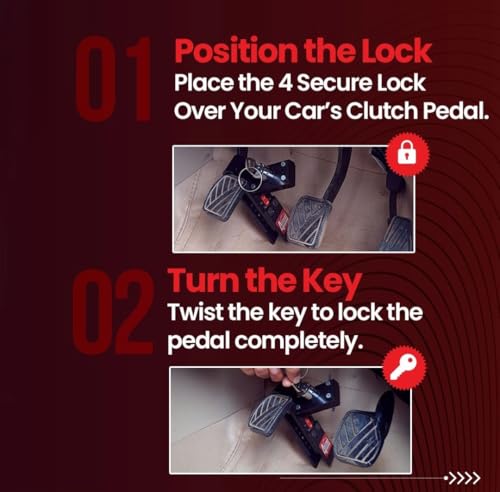 01 Position the Lock
Place the 4 Secure Lock Over Your Car's Clutch Pedal.

02 Turn the Key
Twist the key to lock the pedal completely.