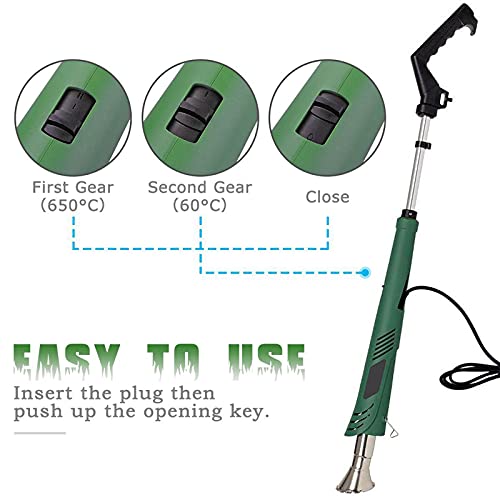 First Gear
(650°C)

Second Gear
(60°C)

Close

EASY TO USE

Insert the plug then push up the opening key.