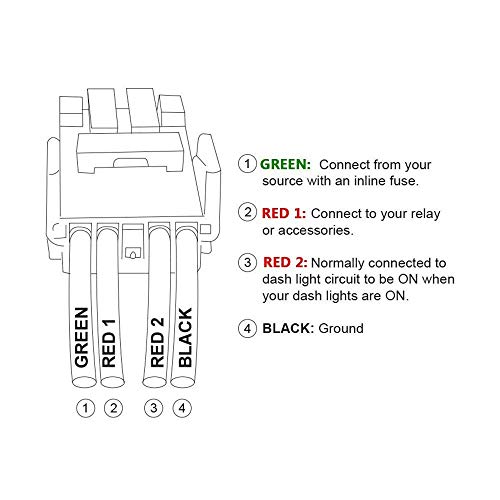 GREEN
RED 1
RED 2
BLACK

1 2 3 4

1 GREEN: Connect from your source with an inline fuse.

2 RED 1: Connect to your relay or accessories.

3 RED 2: Normally connected to dash light circuit to be ON when your dash lights are ON.

4 BLACK: Ground