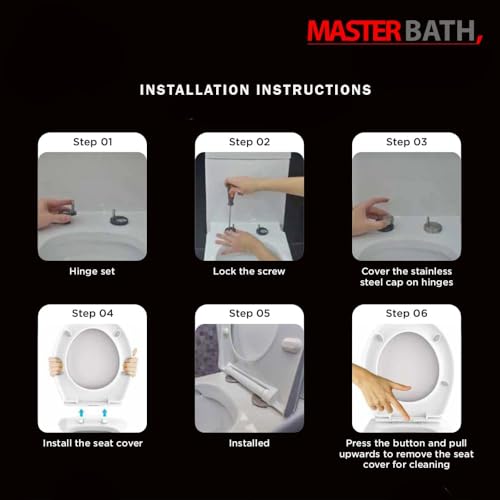 MASTER BATH,

INSTALLATION INSTRUCTIONS

Step 01

Hinge set

Step 02

Lock the screw

Step 03

Cover the stainless steel cap on hinges

Step 04

Install the seat cover

Step 05

Installed

Step 06

Press the button and pull upwards to remove the seat cover for cleaning