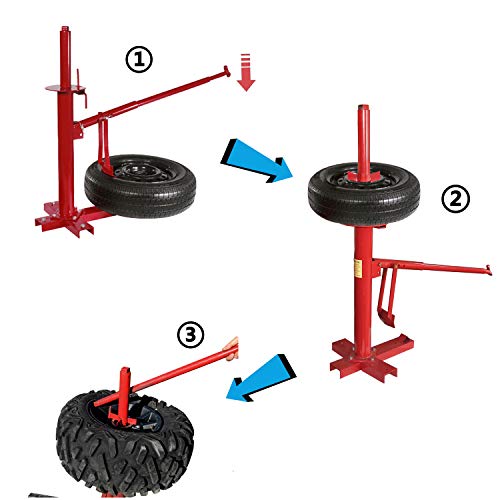 ①

②

③