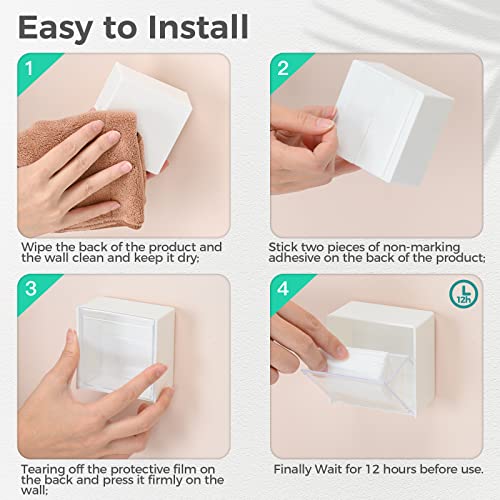 Easy to Install

1

Wipe the back of the product and the wall clean and keep it dry;

2

Stick two pieces of non-marking adhesive on the back of the product;

3

Tearing off the protective film on the back and press it firmly on the wall;

4

12h

Finally Wait for 12 hours before use.