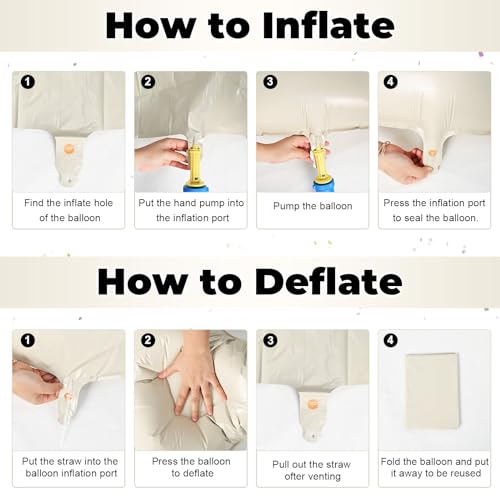 How to Inflate

1
Find the inflate hole of the balloon

2
Put the hand pump into the inflation port

3
Pump the balloon

4
Press the inflation port to seal the balloon.

How to Deflate

1
Put the straw into the balloon inflation port

2
Press the balloon to deflate

3
Pull out the straw ofter venting

4
Fold the balloon and put it away to be reused