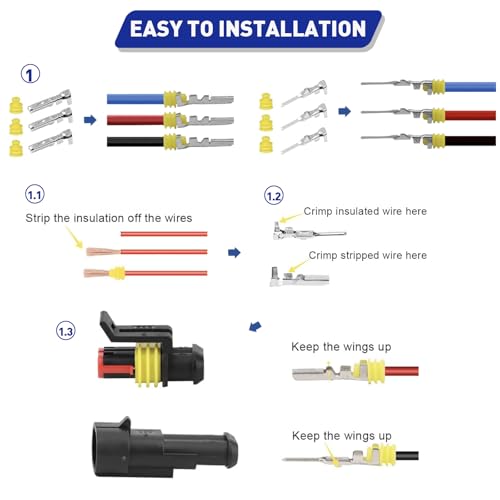 EASY TO INSTALLATION

1

1.1

Strip the insulation off the wires

1.2

Crimp insulated wire here

Crimp stripped wire here

1.3

Keep the wings up

Keep the wings up