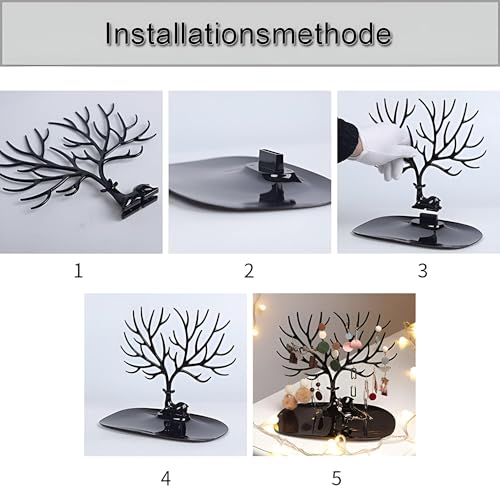 Installationsmethode

1

2

3

4

5