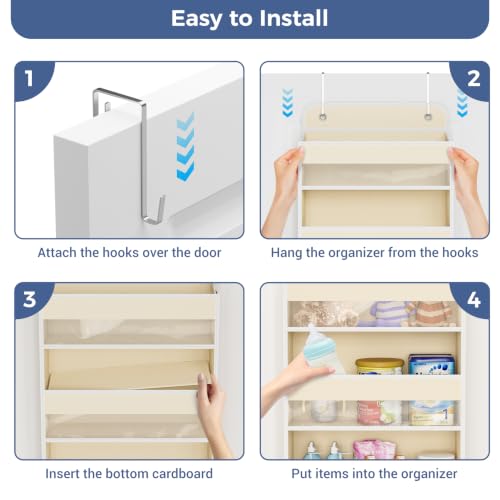 Easy to Install

1

Attach the hooks over the door

2

Hang the organizer from the hooks

3

Insert the bottom cardboard

4

Put items into the organizer