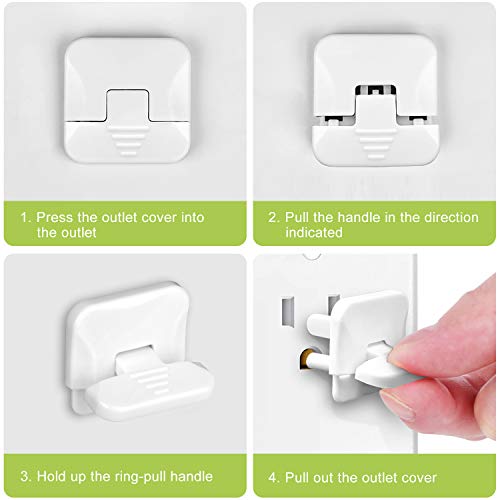 1. Press the outlet cover into the outlet

2. Pull the handle in the direction indicated

3. Hold up the ring-pull handle

4. Pull out the outlet cover