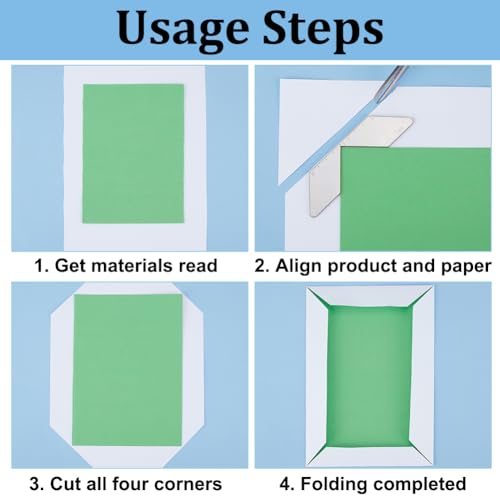 Usage Steps

1. Get materials read

2. Align product and paper

3. Cut all four corners

4. Folding completed