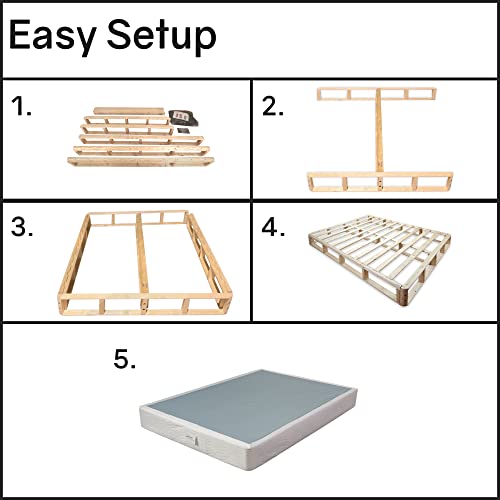 Easy Setup

1.

2.

3.

4.

5.