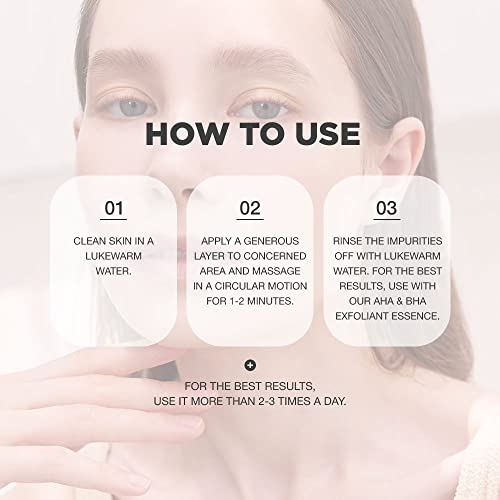 HOW TO USE

01

CLEAN SKIN IN A LUKEWARM WATER.

02

APPLY A GENEROUS LAYER TO CONCERNED AREA AND MASSAGE IN A CIRCULAR MOTION FOR 1-2 MINUTES.

03

RINSE THE IMPURITIES OFF WITH LUKEWARM WATER. FOR THE BEST RESULTS, USE WITH OUR AHA & BHA EXFOLIANT ESSENCE.

+

FOR THE BEST RESULTS, USE IT MORE THAN 2-3 TIMES A DAY.