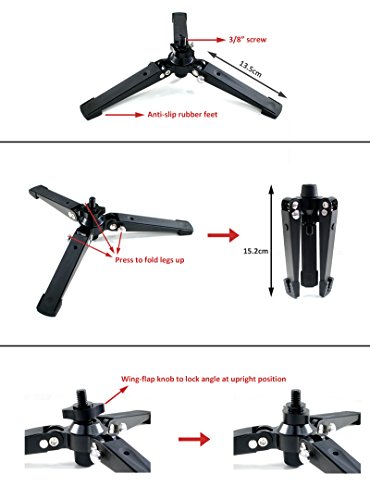 3/8" screw

13.5cm

Anti-slip rubber feet

Press to fold legs up

15.2cm

Wing-flap knob to lock angle at upright position