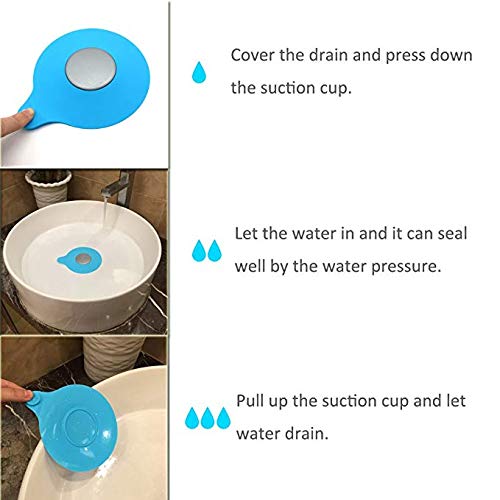 Cover the drain and press down the suction cup.

Let the water in and it can seal well by the water pressure.

Pull up the suction cup and let water drain.