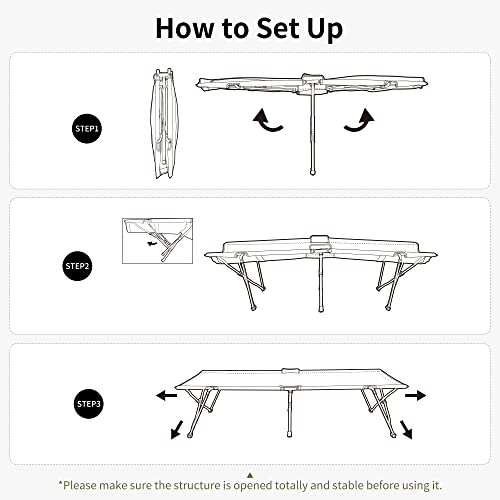 How to Set Up

STEP1

STEP2

STEP3

*Please make sure the structure is opened totally and stable before using it.