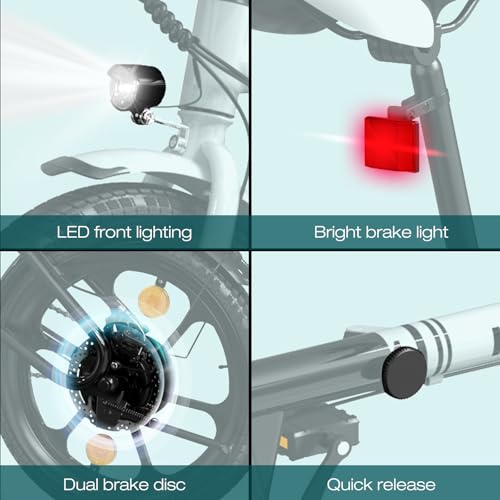 LED front lighting

Bright brake light

Dual brake disc

Quick release