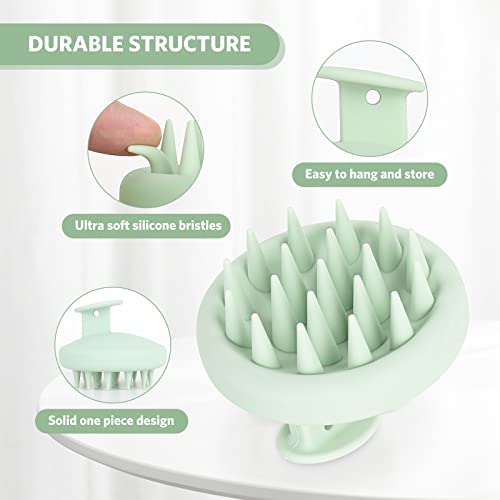 DURABLE STRUCTURE

Easy to hang and store

Ultra soft silicone bristles

Solid one piece design