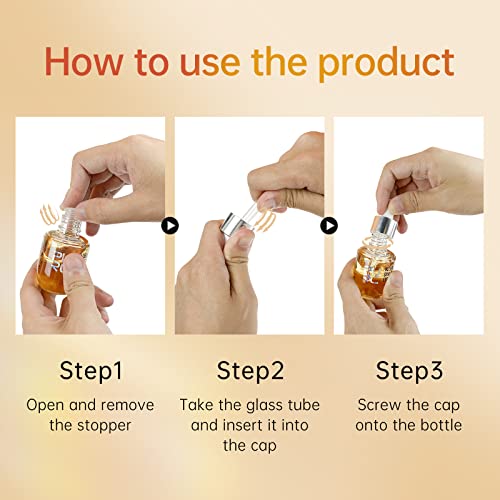 How to use the product

Step1

Open and remove the stopper

Step2

Take the glass tube and insert it into the cap

Step3

Screw the cap onto the bottle