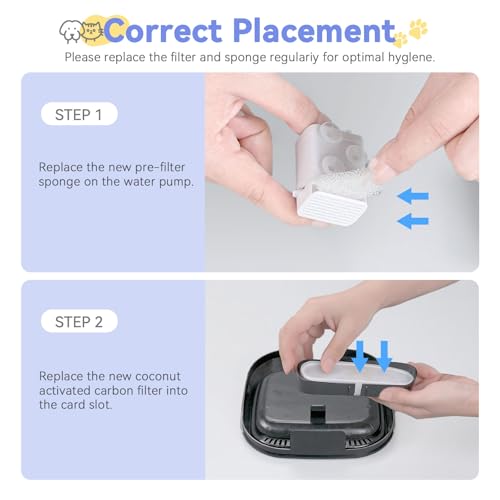 Correct Placement

Please replace the filter and sponge regulariy for optimal hyglene.

STEP 1

Replace the new pre-filter sponge on the water pump.

STEP 2

Replace the new coconut activated carbon filter into the card slot.