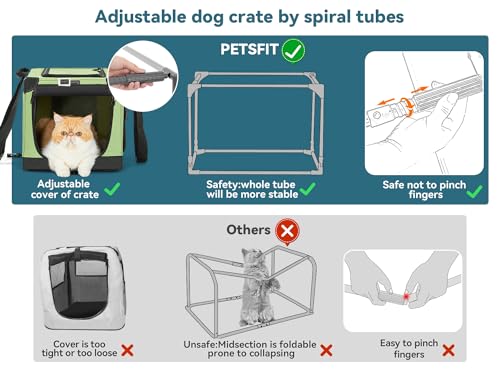 Adjustable dog crate by spiral tubes

PETSFIT

Adjustable cover of crate

Safety:whole tube will be more stable

Safe not to pinch fingers

Others

Cover is too tight or too loose

Unsafe:Midsection is foldable prone to collapsing

Easy to pinch fingers