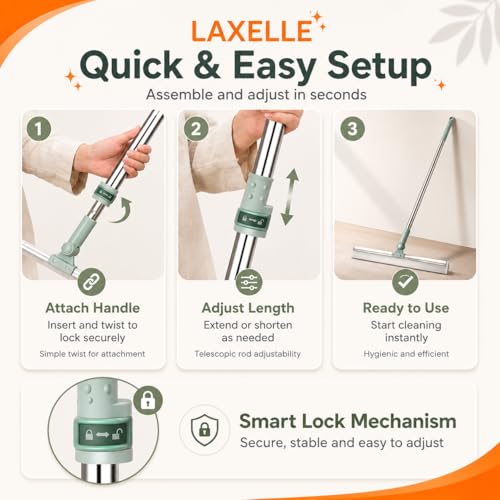 LAXELLE
Quick & Easy Setup
Assemble and adjust in seconds

1
Attach Handle
Insert and twist to lock securely
Simple twist for attachment

2
Adjust Length
Extend or shorten as needed
Telescopic rod adjustability

3
Ready to Use
Start cleaning instantly
Hygienic and efficient

Smart Lock Mechanism
Secure, stable and easy to adjust