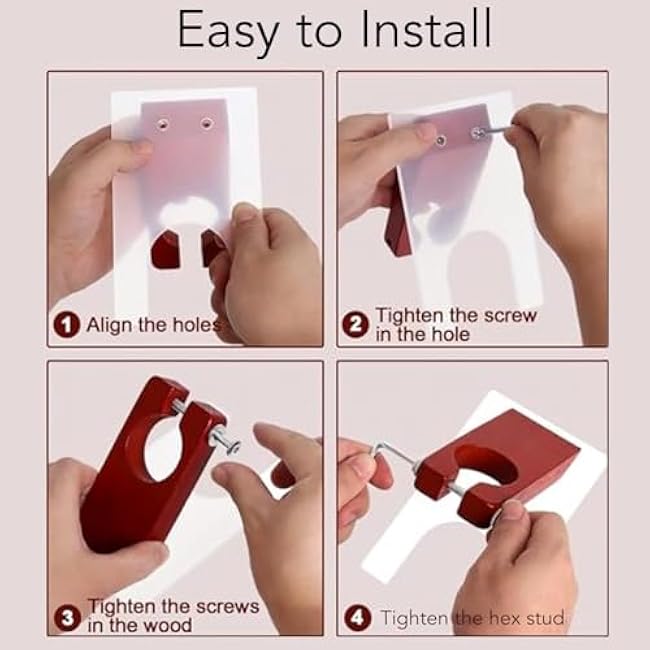 Easy to Install

1 Align the holes

2 Tighten the screw in the hole

3 Tighten the screws in the wood

4 Tighten the hex stud