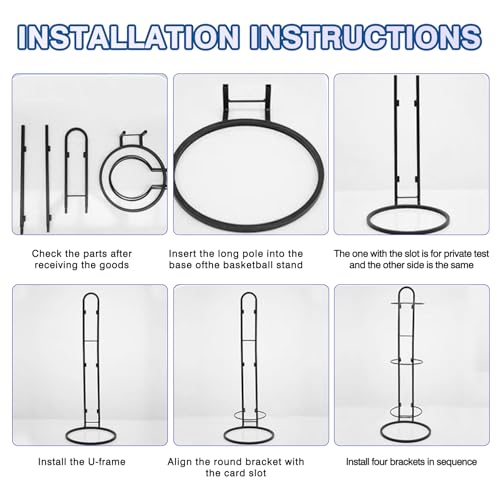 INSTALLATION INSTRUCTIONS

Check the parts after receiving the goods

Insert the long pole into the base ofthe basketball stand

The one with the slot is for private test and the other side is the same

Install the U-frame

Align the round bracket with the card slot

Install four brackets in sequence