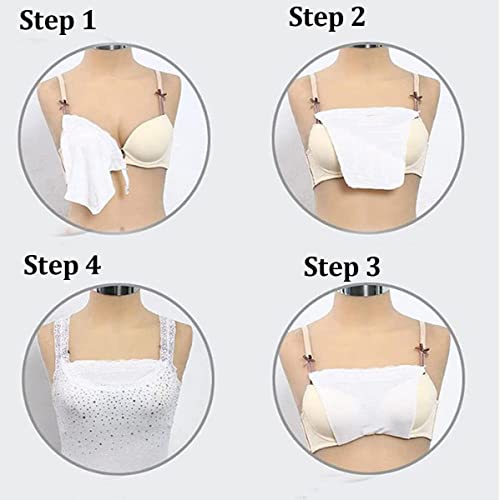 Step 1

Step 2

Step 4

Step 3