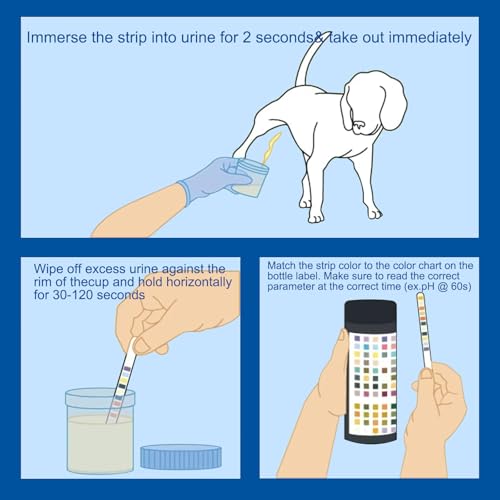 Immerse the strip into urine for 2 seconds& take out immediately

Wipe off excess urine against the rim of thecup and hold horizontally for 30-120 seconds

Match the strip color to the color chart on the bottle label. Make sure to read the correct parameter at the correct time (ex.pH @ 60s)