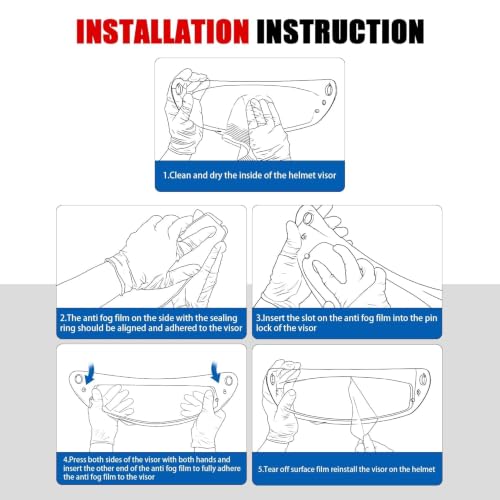 INSTALLATION INSTRUCTION

1.Clean and dry the inside of the helmet visor

2.The anti fog film on the side with the sealing ring should be aligned and adhered to the visor

3.Insert the slot on the anti fog film into the pin lock of the visor

4.Press both sides of the visor with both hands and insert the other end of the anti fog film to fully adhere the anti fog film to the visor

5.Tear off surface film reinstall the visor on the helmet