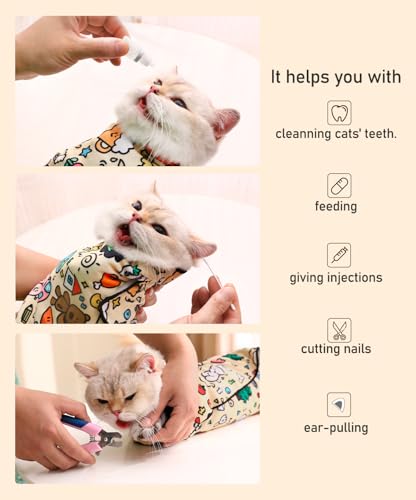 It helps you with

cleanning cats' teeth.

feeding

giving injections

cutting nails

ear-pulling