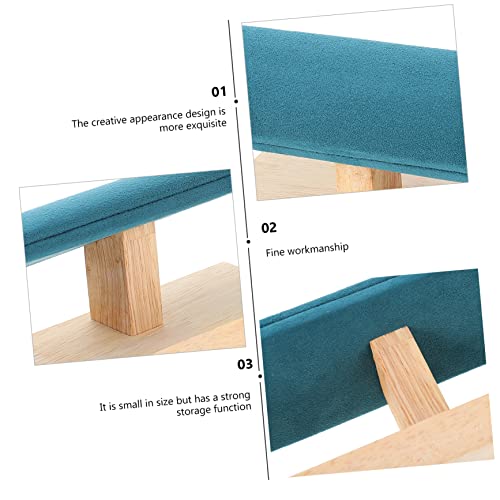 01

The creative appearance design is more exquisite

02

Fine workmanship

03

It is small in size but has a strong storage function