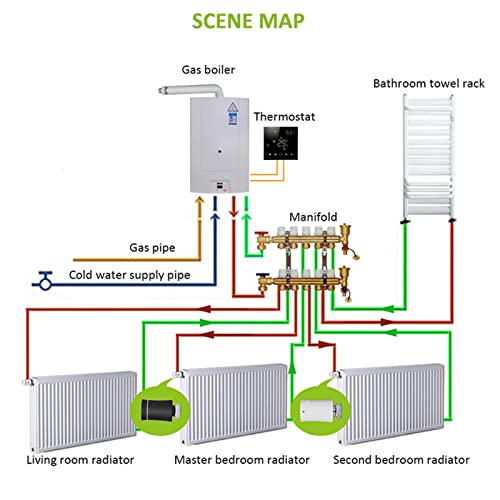 SCENE MAP

Gas boiler

Bathroom towel rack

Thermostat

Manifold

Gas pipe

Cold water supply pipe

Living room radiator

Master bedroom radiator

Second bedroom radiator