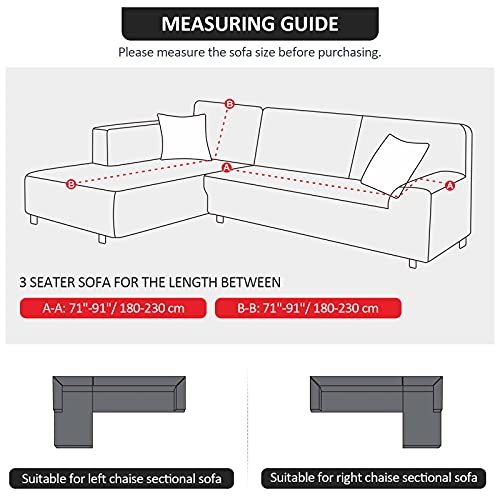 MEASURING GUIDE

Please measure the sofa size before purchasing.

B

B

A

A

3 SEATER SOFA FOR THE LENGTH BETWEEN

A-A: 71"-91"/ 180-230 cm

B-B: 71"-91"/ 180-230 cm

Suitable for left chaise sectional sofa

Suitable for right chaise sectional sofa