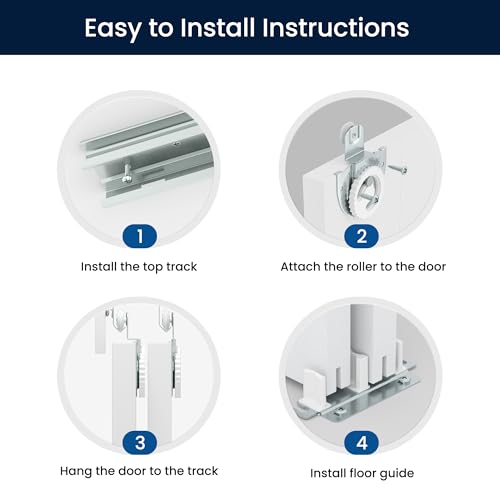 Easy to Install Instructions

1

Install the top track

2

Attach the roller to the door

3

Hang the door to the track

4

Install floor guide