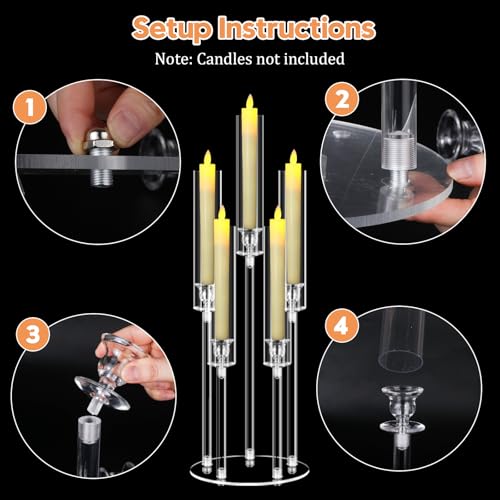 Setup Instructions

Note: Candles not included

1

2

3

4