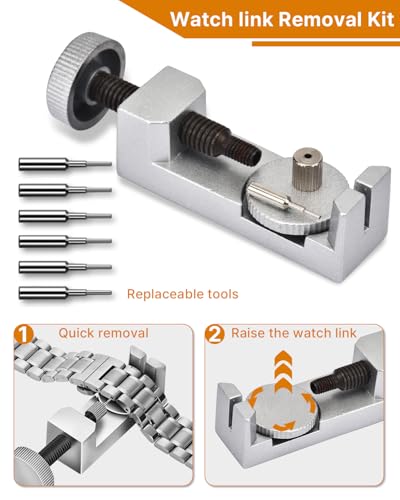 Watch link Removal Kit

Replaceable tools

1 Quick removal

2 Raise the watch link