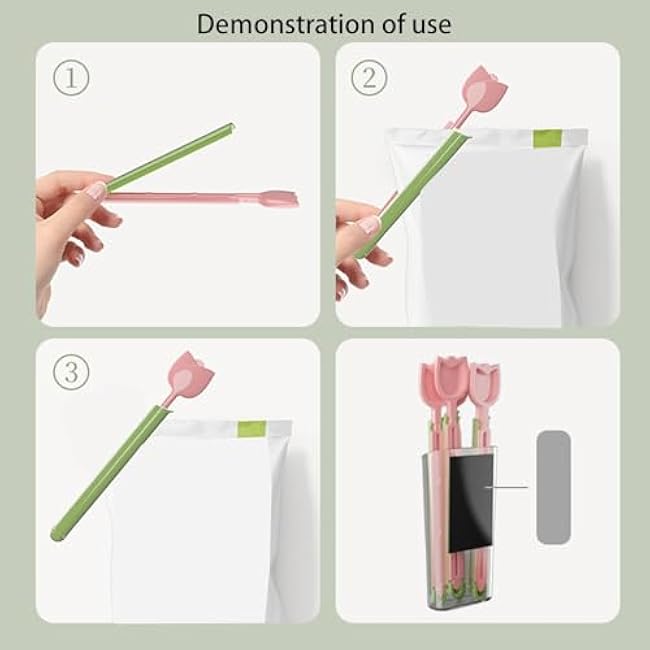 Demonstration of use

①

②

③