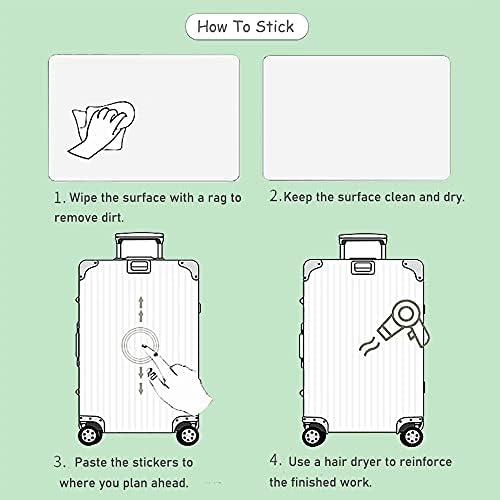 How To Stick

1. Wipe the surface with a rag to remove dirt.

2. Keep the surface clean and dry.

3. Paste the stickers to where you plan ahead.

4. Use a hair dryer to reinforce the finished work.