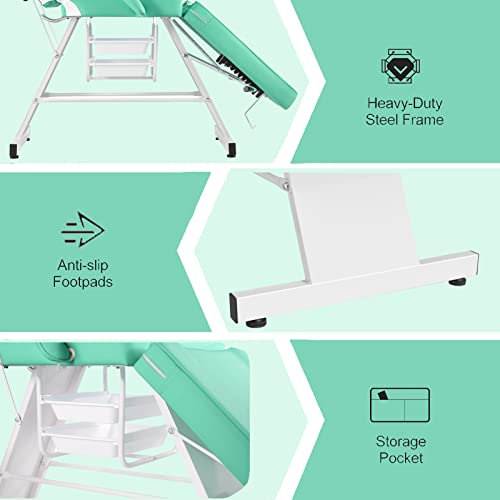 Heavy-Duty Steel Frame

Anti-slip Footpads

Storage Pocket