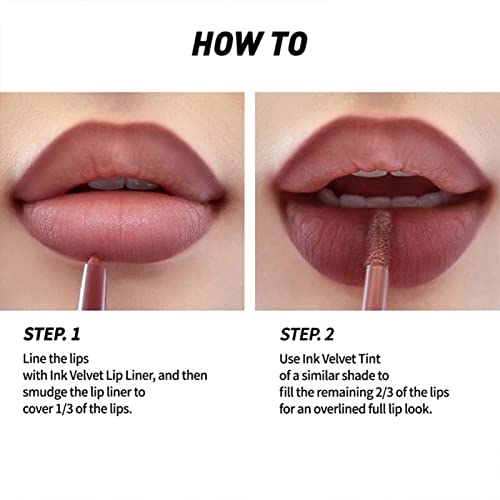 HOW TO

STEP. 1

Line the lips with Ink Velvet Lip Liner, and then smudge the lip liner to cover 1/3 of the lips.

STEP. 2

Use Ink Velvet Tint of a similar shade to fill the remaining 2/3 of the lips for an overlined full lip look.