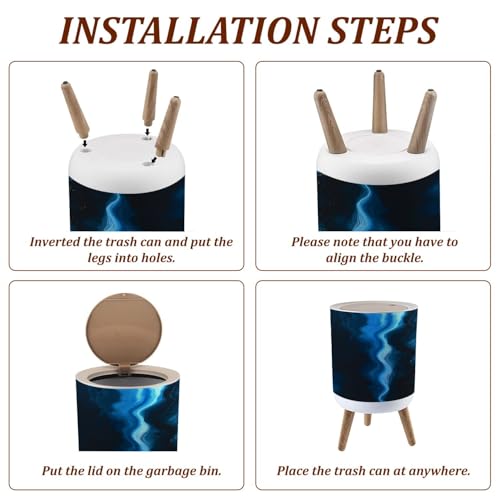 INSTALLATION STEPS

Inverted the trash can and put the legs into holes.

Please note that you have to align the buckle.

Put the lid on the garbage bin.

Place the trash can at anywhere.