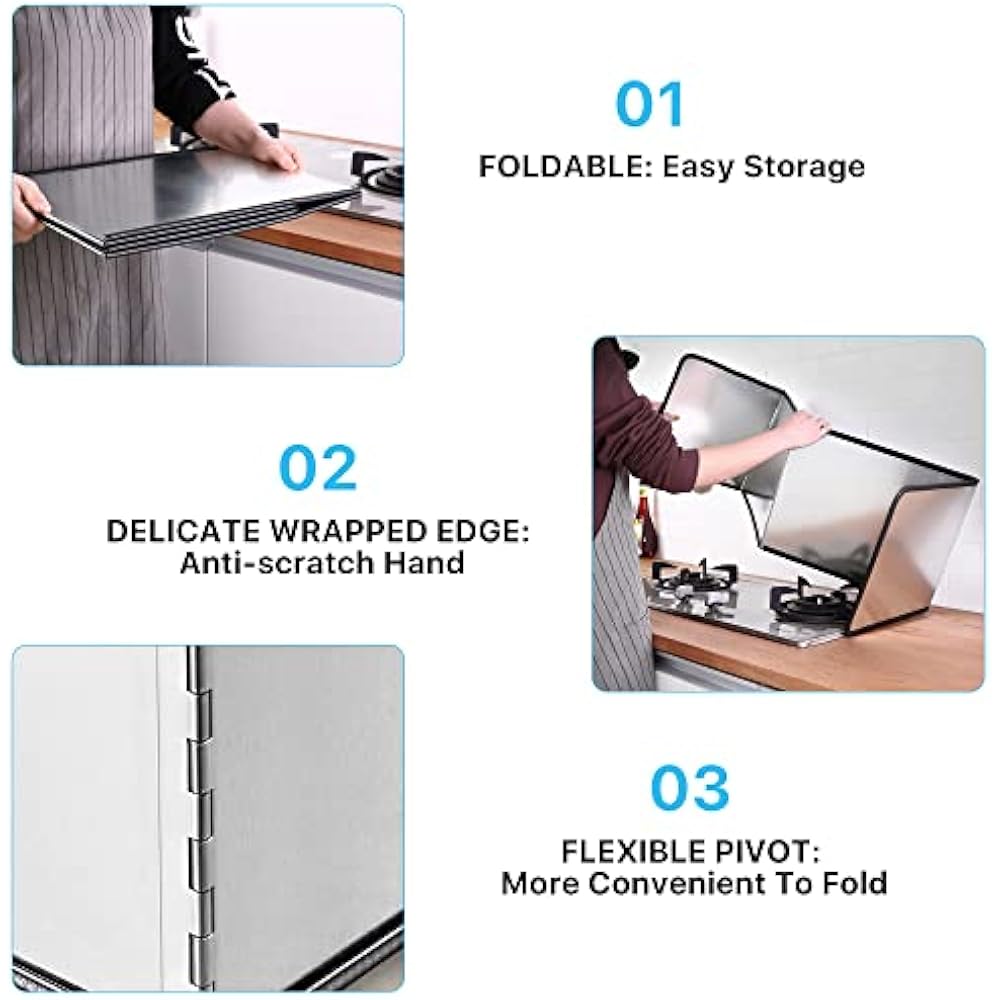 01
FOLDABLE: Easy Storage

02
DELICATE WRAPPED EDGE:
Anti-scratch Hand

03
FLEXIBLE PIVOT:
More Convenient To Fold