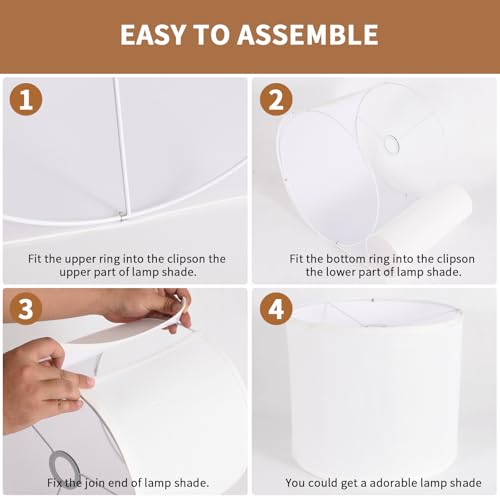 EASY TO ASSEMBLE

1

Fit the upper ring into the clipson the upper part of lamp shade.

2

Fit the bottom ring into the clipson the lower part of lamp shade.

3

Fix the join end of lamp shade.

4

You could get a adorable lamp shade