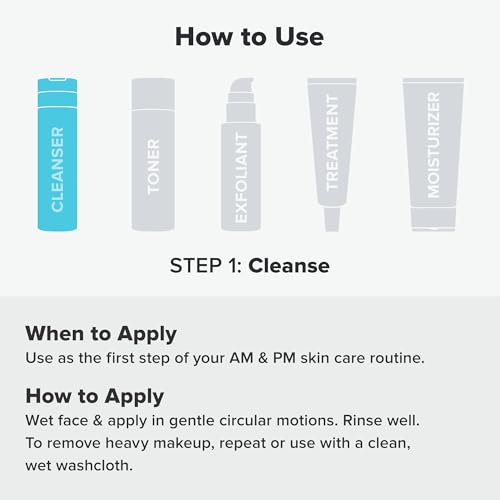 How to Use

CLEANSER

TONER

EXFOLIANT

TREATMENT

MOISTURIZER

STEP 1: Cleanse

When to Apply

Use as the first step of your AM & PM skin care routine.

How to Apply

Wet face & apply in gentle circular motions. Rinse well. To remove heavy makeup, repeat or use with a clean, wet washcloth.