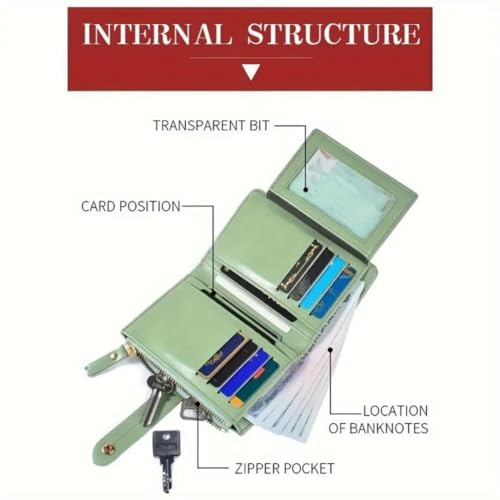 INTERNAL STRUCTURE

TRANSPARENT BIT

CARD POSITION

LOCATION OF BANKNOTES

ZIPPER POCKET